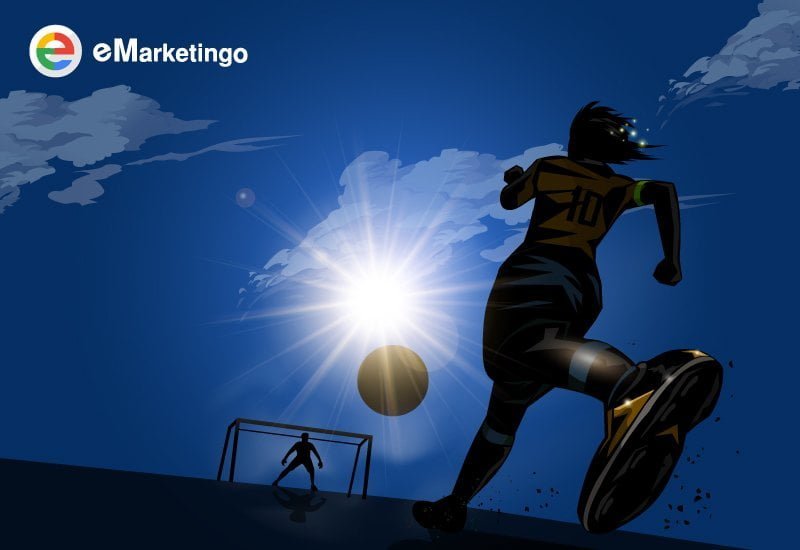 eMarketingo

10